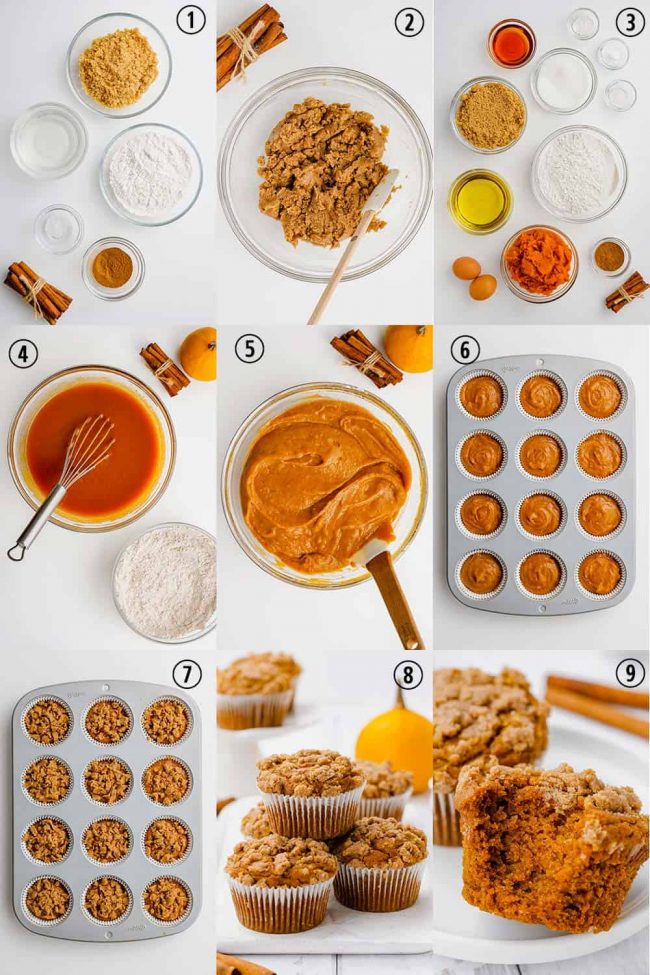 1

2

3

4

5

6

7

8

9